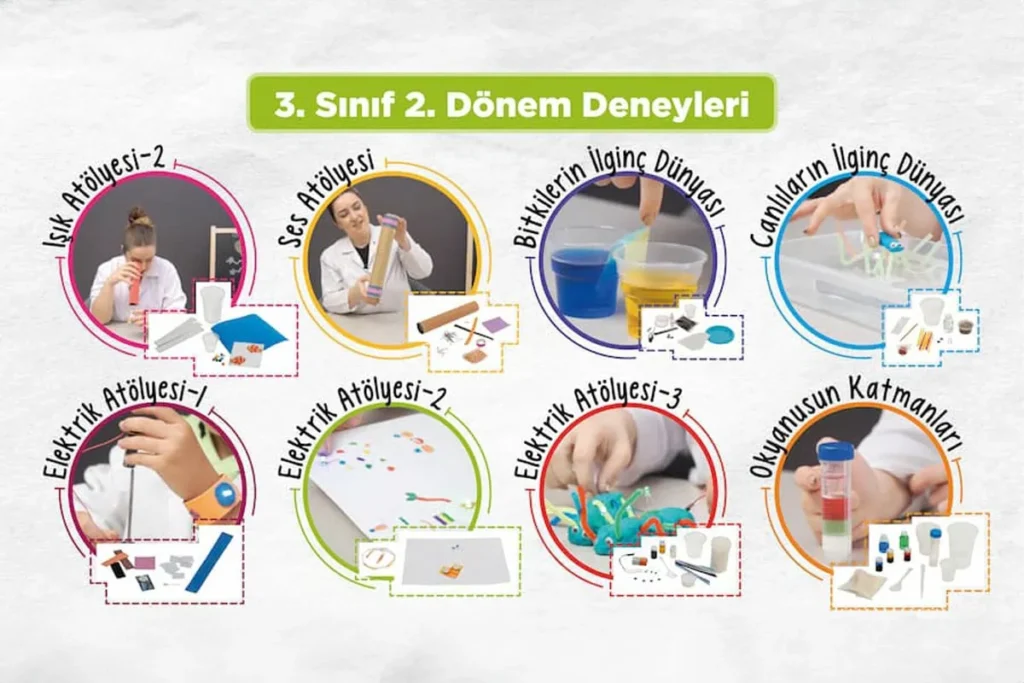 3. Sınıf 2. Dönem Deneyleri

Işık Atölyesi-2

Ses Atölyesi

Bitkilerin İlginç Dünyası

Canlıların İlginç Dünyası

Elektrik Atölyesi-1

Elektrik Atölyesi-2

Elektrik Atölyesi-3

Okyanusun Katmanları