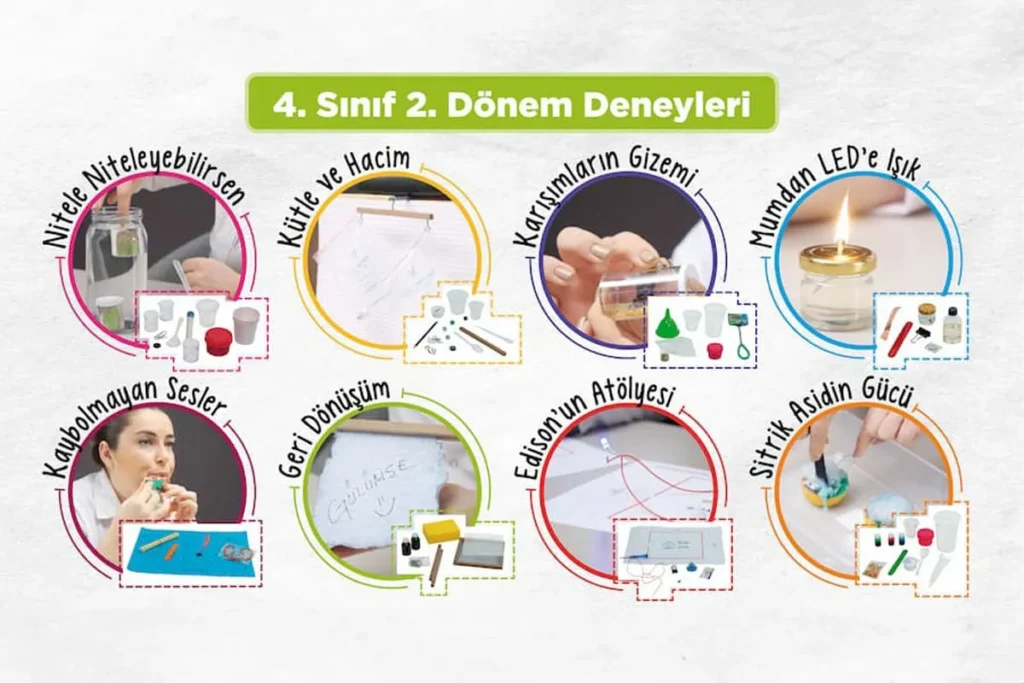 4. Sınıf 2. Dönem Deneyleri

Nitele Niteleyebilirsen

Kütle ve Hacim

Karışımların Gizemi

Mumdan LED'e Işık

Kaybolmayan Sesler

Geri Dönüşüm

GÜLÜMSE

Edison'un Atölyesi

Sitrik Asidin Gücü