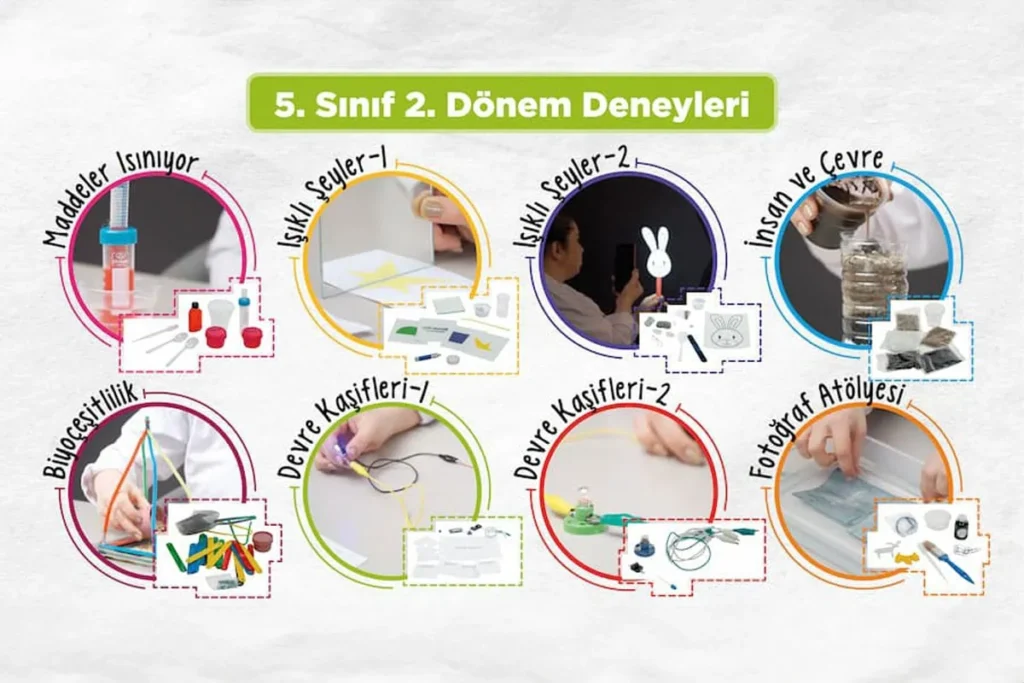 5. Sınıf 2. Dönem Deneyleri

Maddeler Isınıyor

Işıklı Şeyler-1

Işıklı Şeyler-2

İnsan ve Çevre

Biyoçeşitlilik

Devre Kaşifleri-1

Devre Kaşifleri-2

Fotoğraf Atölyesi