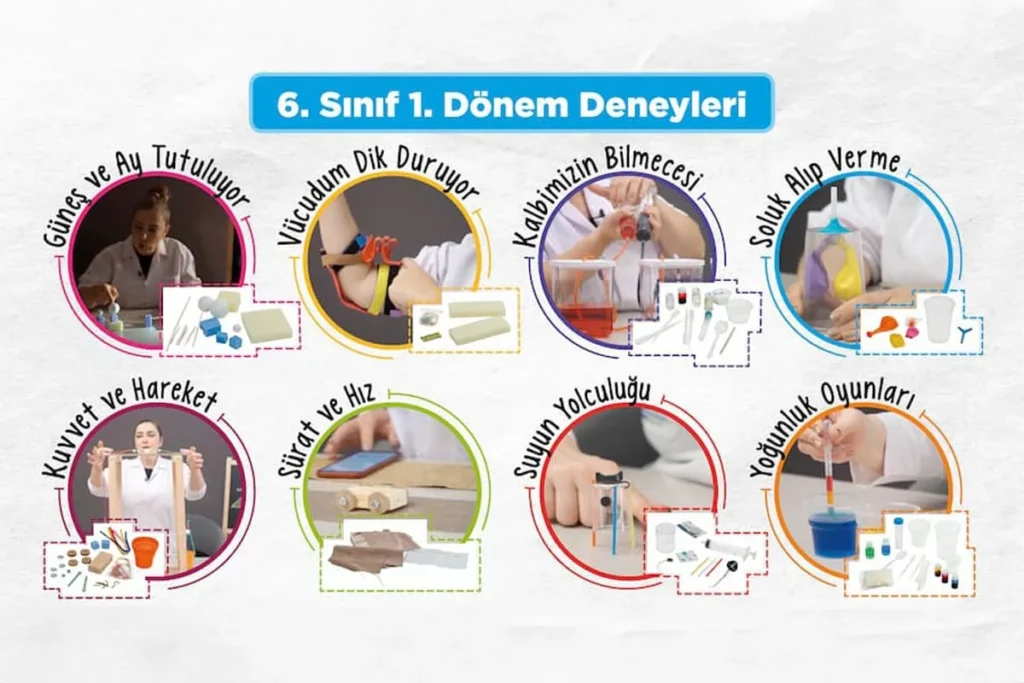 6. Sınıf 1. Dönem Deneyleri

Güneş ve Ay Tutuluyor

Vücudum Dik Duruyor

Kalbimizin Bilmecesi

Soluk Alıp Verme

Kuvvet ve Hareket

Sürat ve Hız

Suyun Yolculuğu

Yoğunluk Oyunları